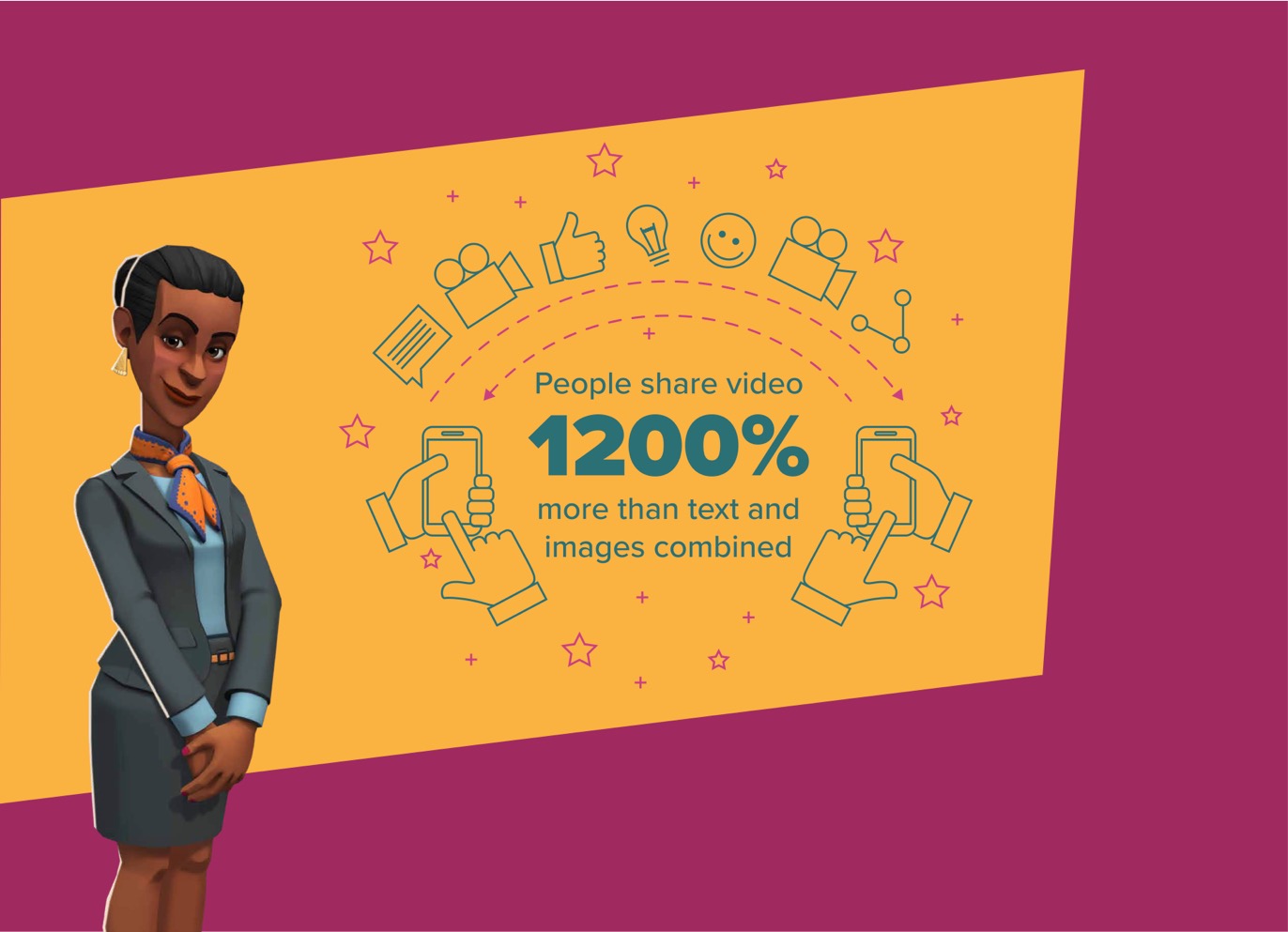 People share video
1200%
more than text and images combined