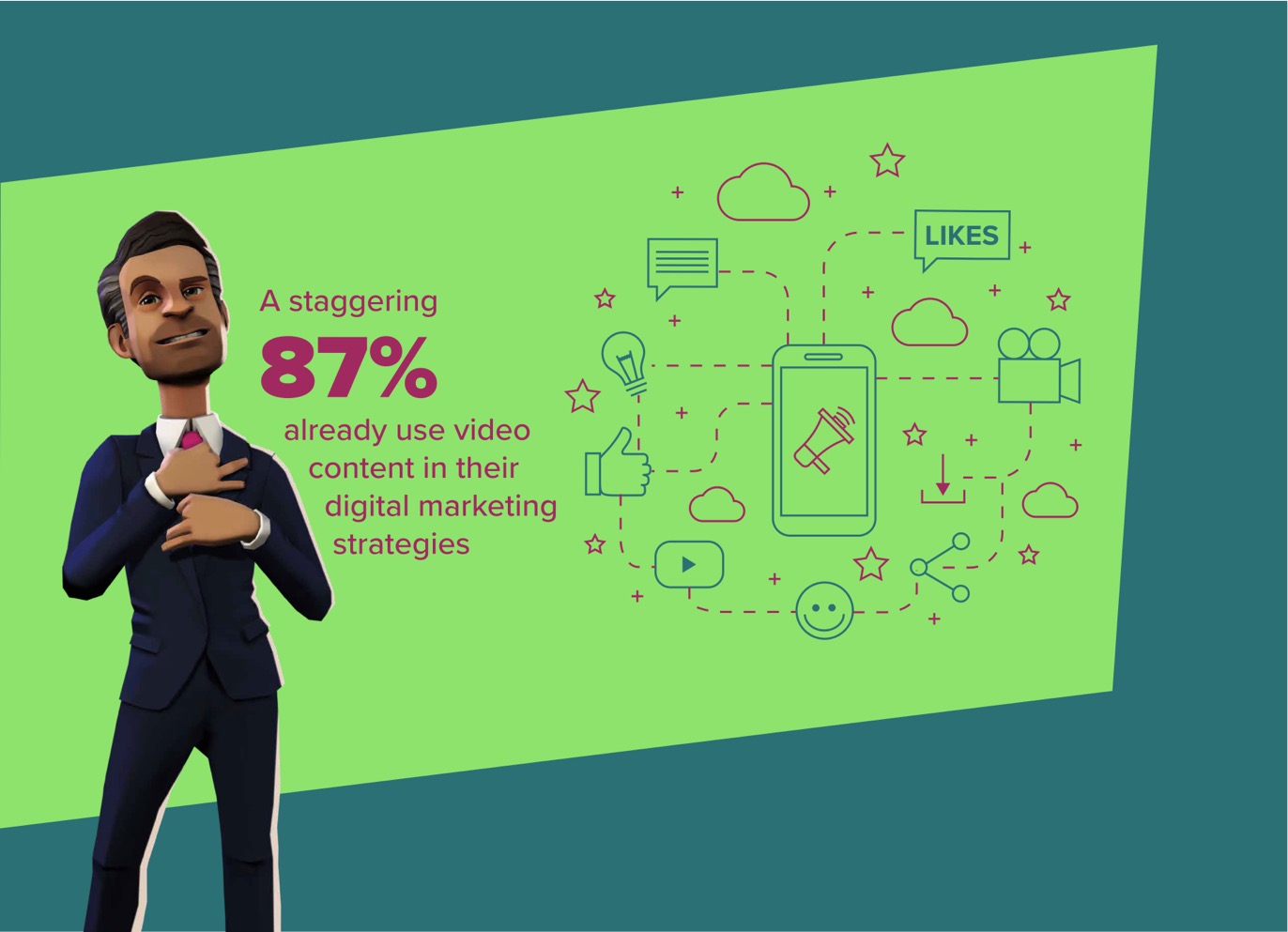 A staggering

87%

already use video content in their digital marketing strategies

LIKES