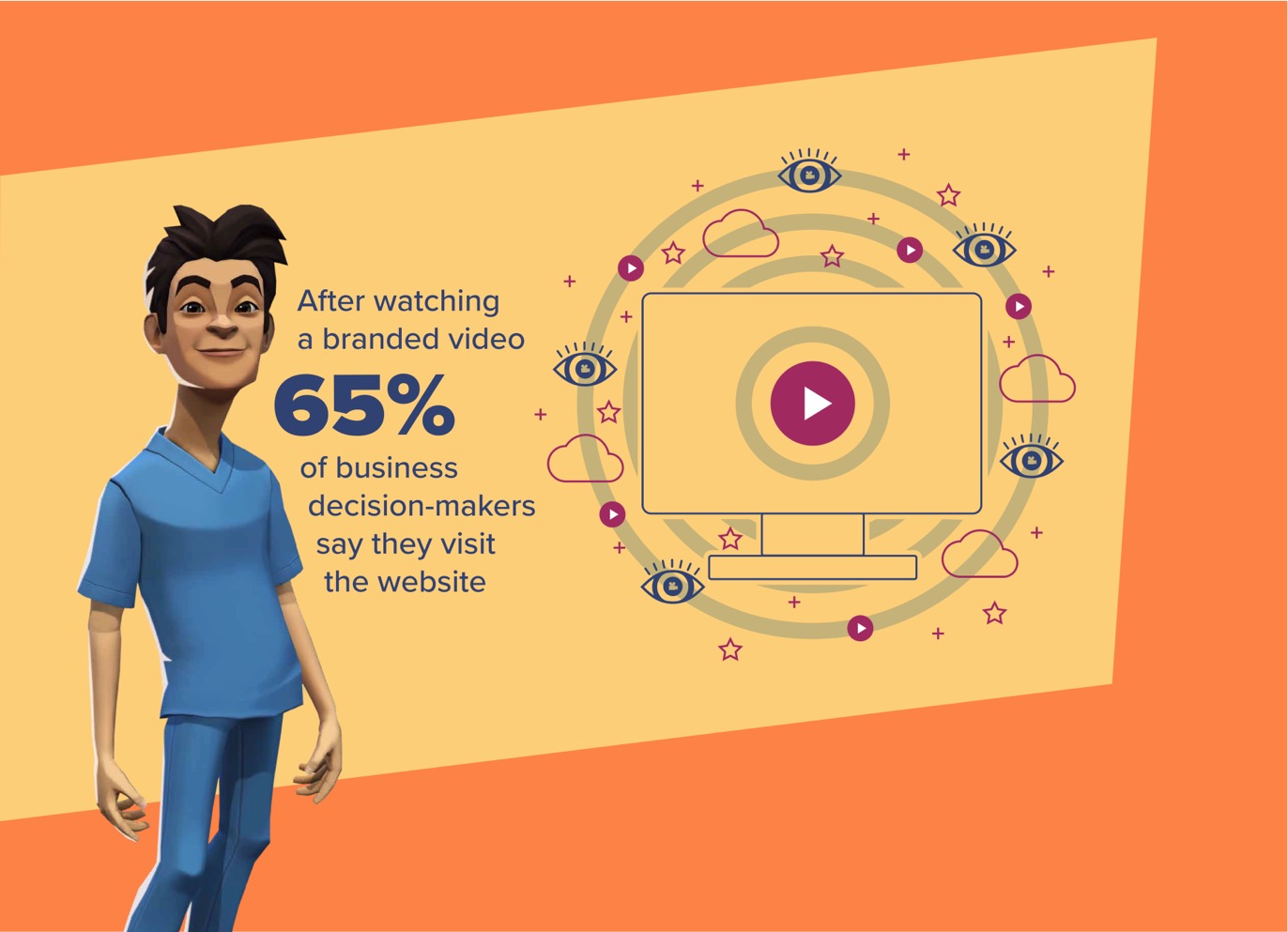 After watching a branded video

65%

of business decision-makers say they visit the website